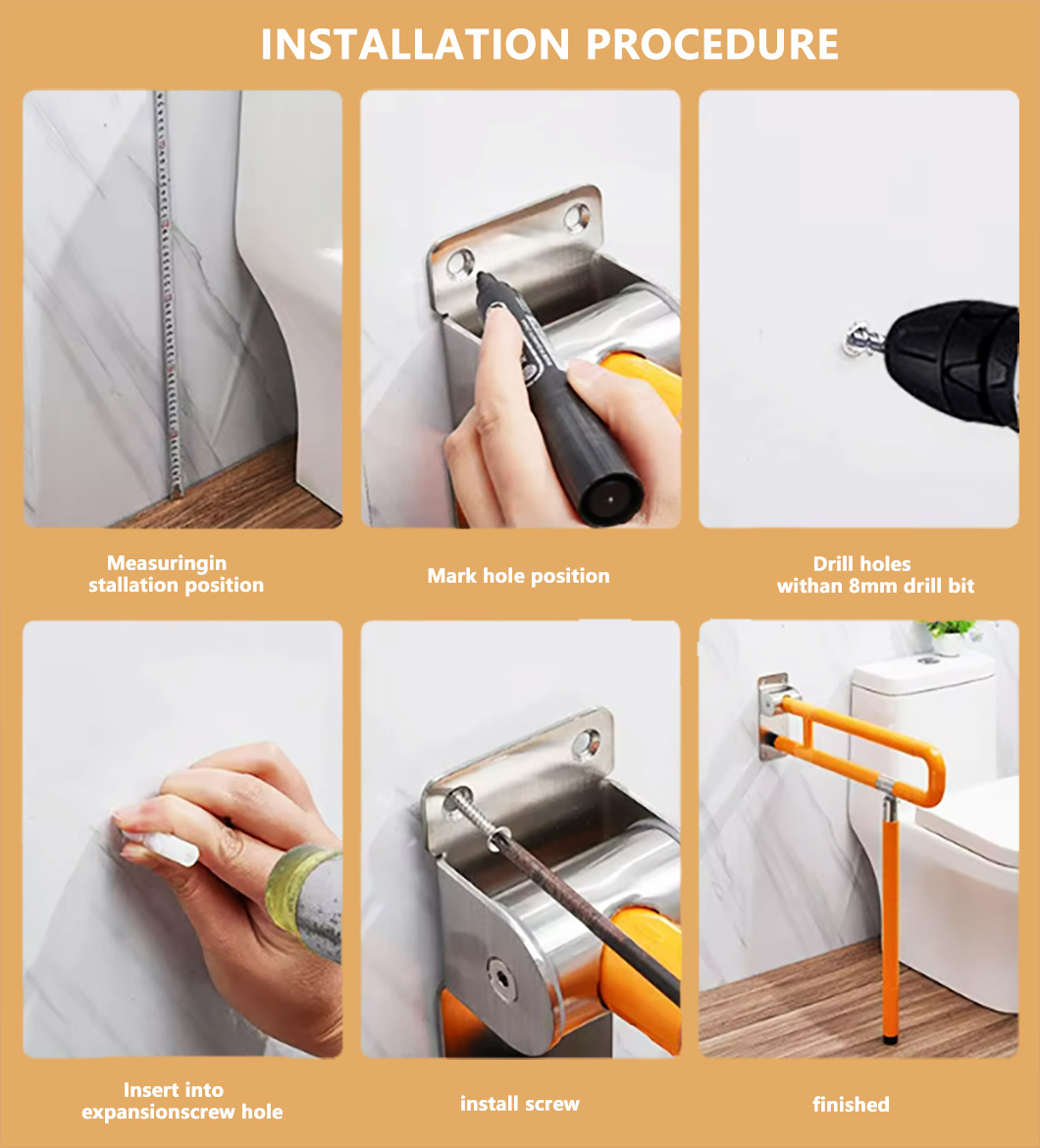 INSTALLATION PROCEDURE

Measuringin stallation position

Mark hole position

Drill holes withan 8mm drill bit

Insert into expansionscrew hole

install screw

finished