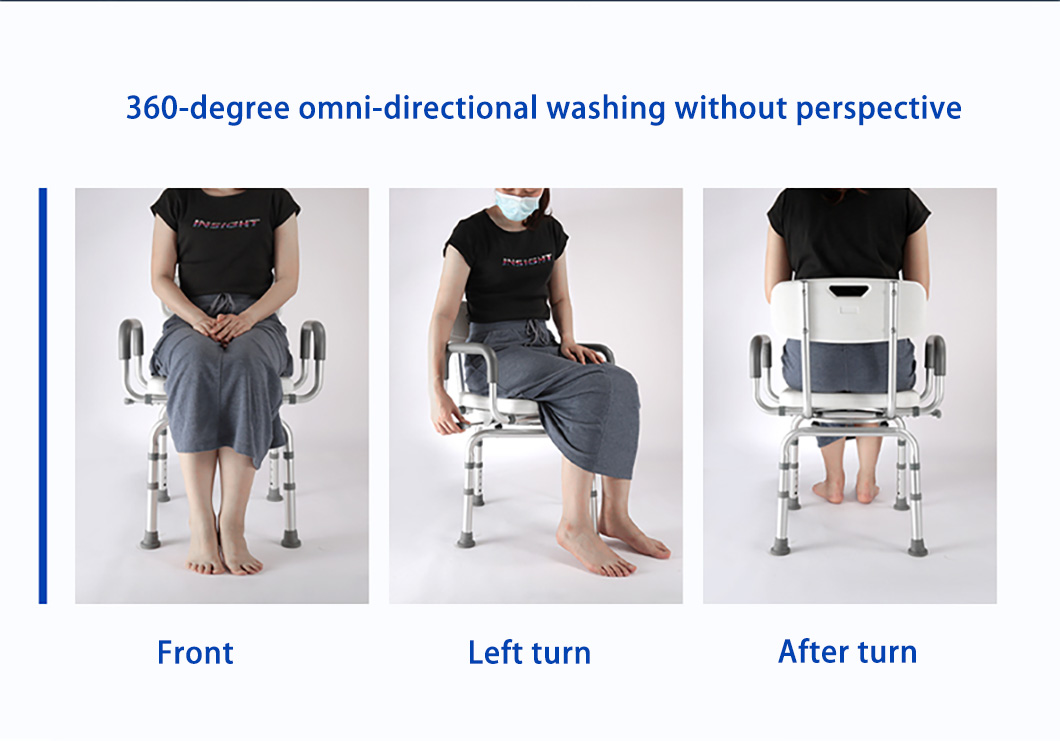 360-degree omni-directional washing without perspective

INSIGHT

INSIGHT

Front

Left turn

After turn