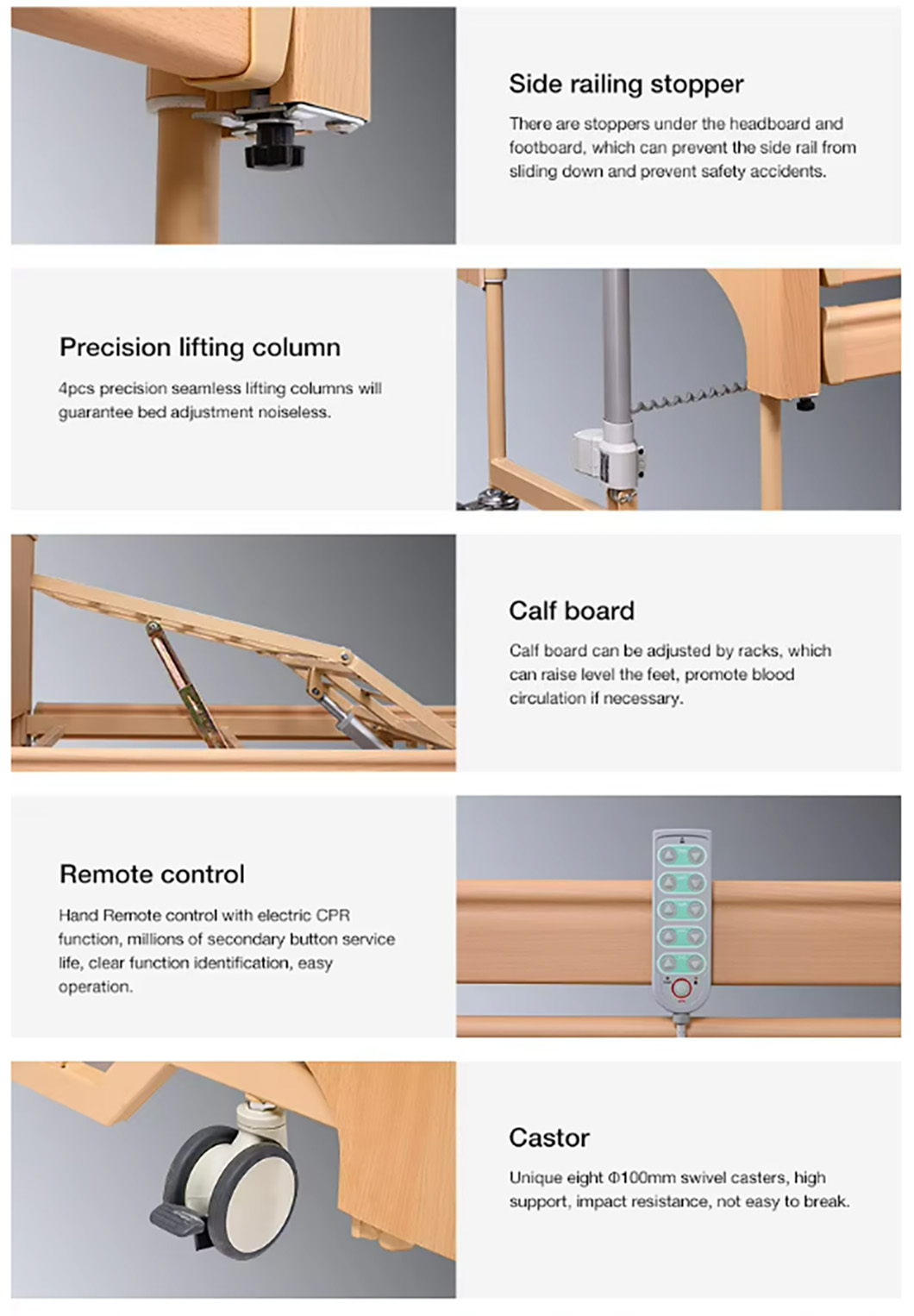 Side railing stopper

There are stoppers under the headboard and footboard, which can prevent the side rail from sliding down and prevent safety accidents.

Precision lifting column

4pcs precision seamless lifting columns will guarantee bed adjustment noiseless.

Calf board

Calf board can be adjusted by racks, which can raise level the feet, promote blood circulation if necessary.

Remote control

Hand Remote control with electric CPR function, millions of secondary button service life, clear function identification, easy operation.

Castor

Unique eight Φ100mm swivel casters, high support, impact resistance, not easy to break.