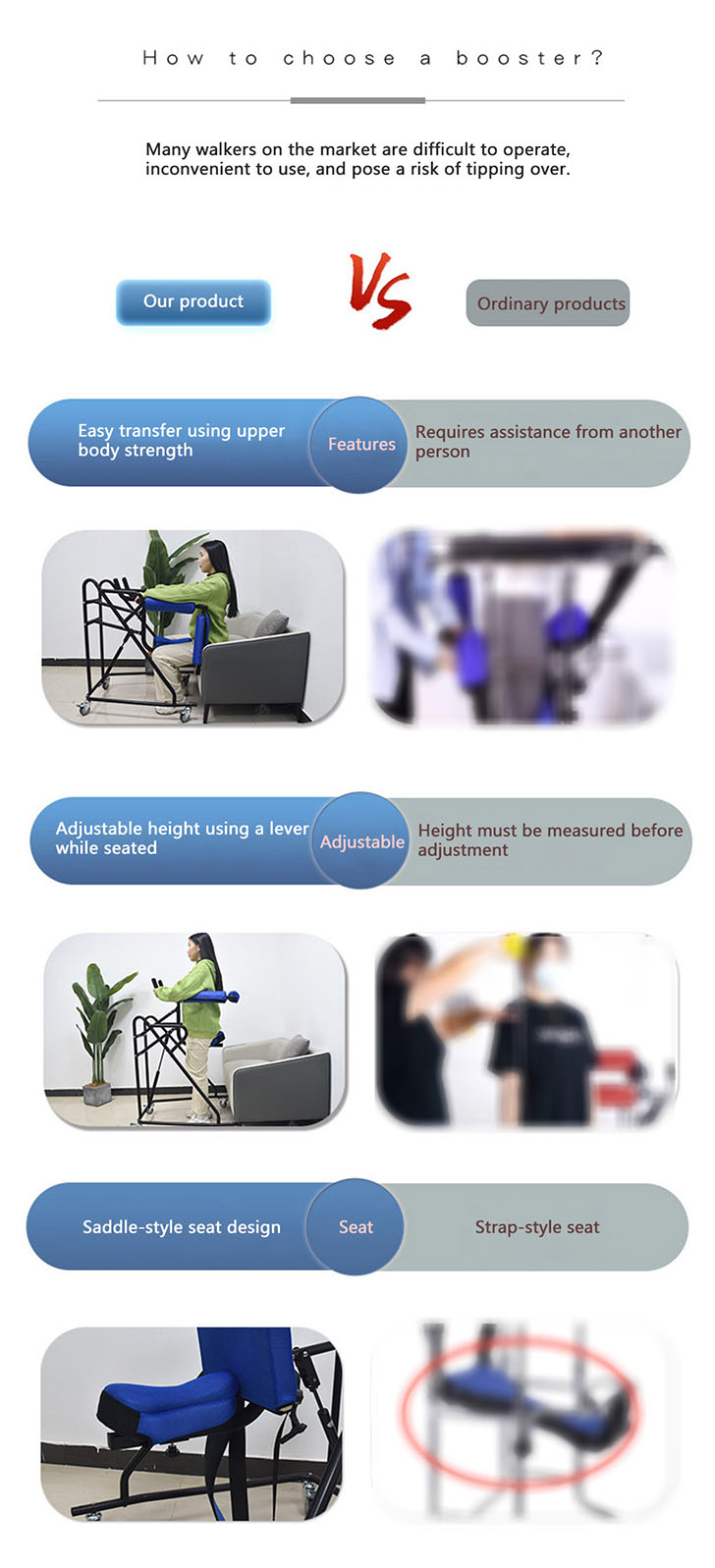 How to choose a booster?

Many walkers on the market are difficult to operate, inconvenient to use, and pose a risk of tipping over.

Our product

VS

Ordinary products

Easy transfer using upper body strength

Features

Requires assistance from another person

Adjustable height using a lever while seated

Adjustable

Height must be measured before adjustment

Saddle-style seat design

Seat

Strap-style seat