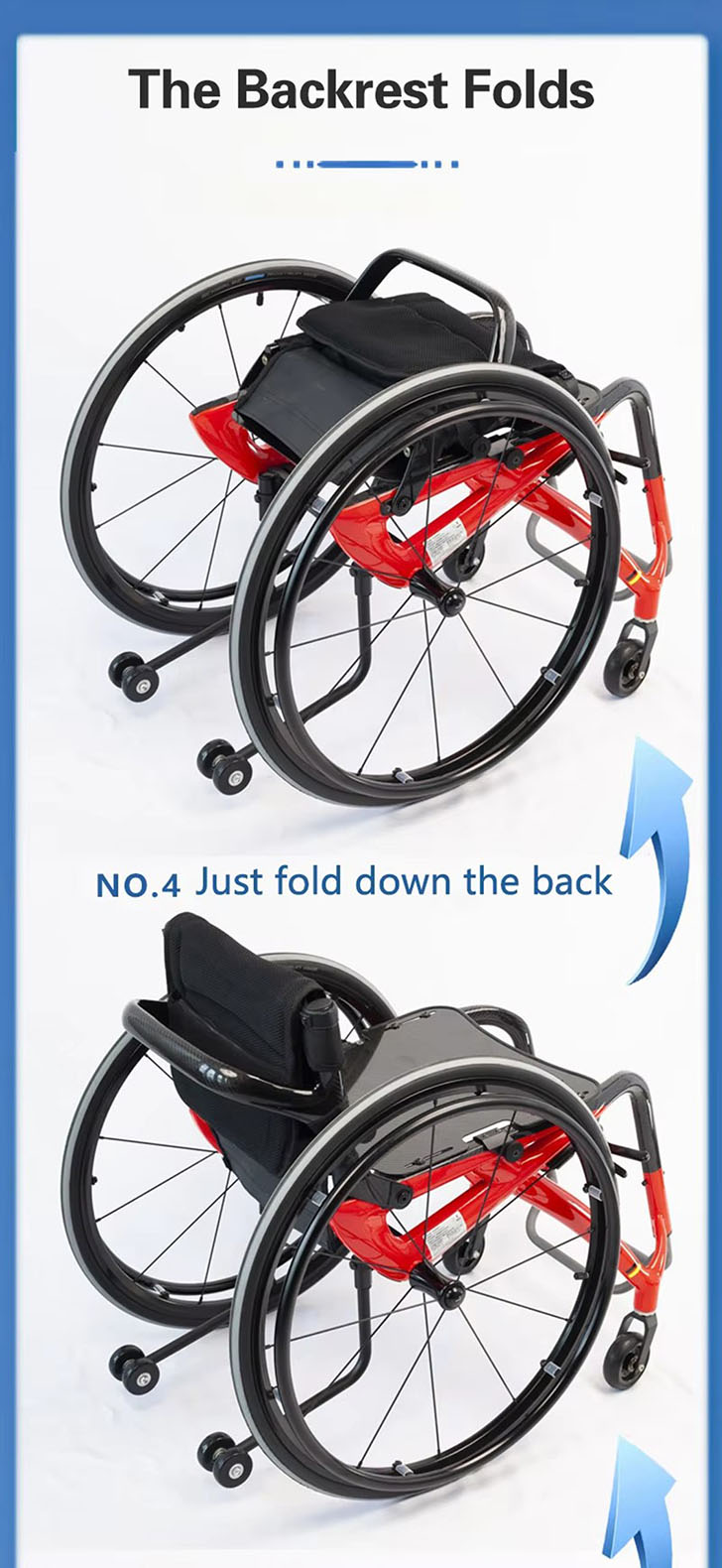 The Backrest Folds

NO.4 Just fold down the back