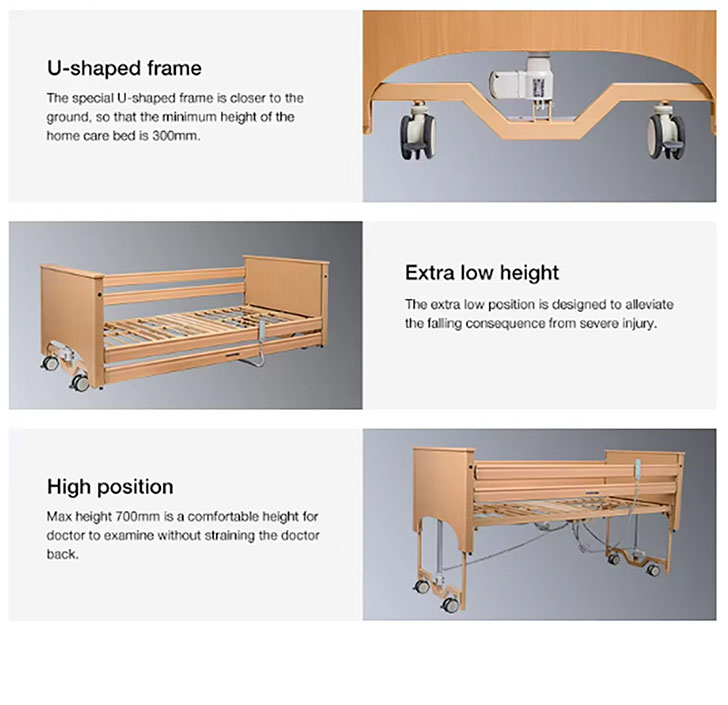 U-shaped frame

The special U-shaped frame is closer to the ground, so that the minimum height of the home care bed is 300mm.

Extra low height

The extra low position is designed to alleviate the falling consequence from severe injury.

High position

Max height 700mm is a comfortable height for doctor to examine without straining the doctor back.